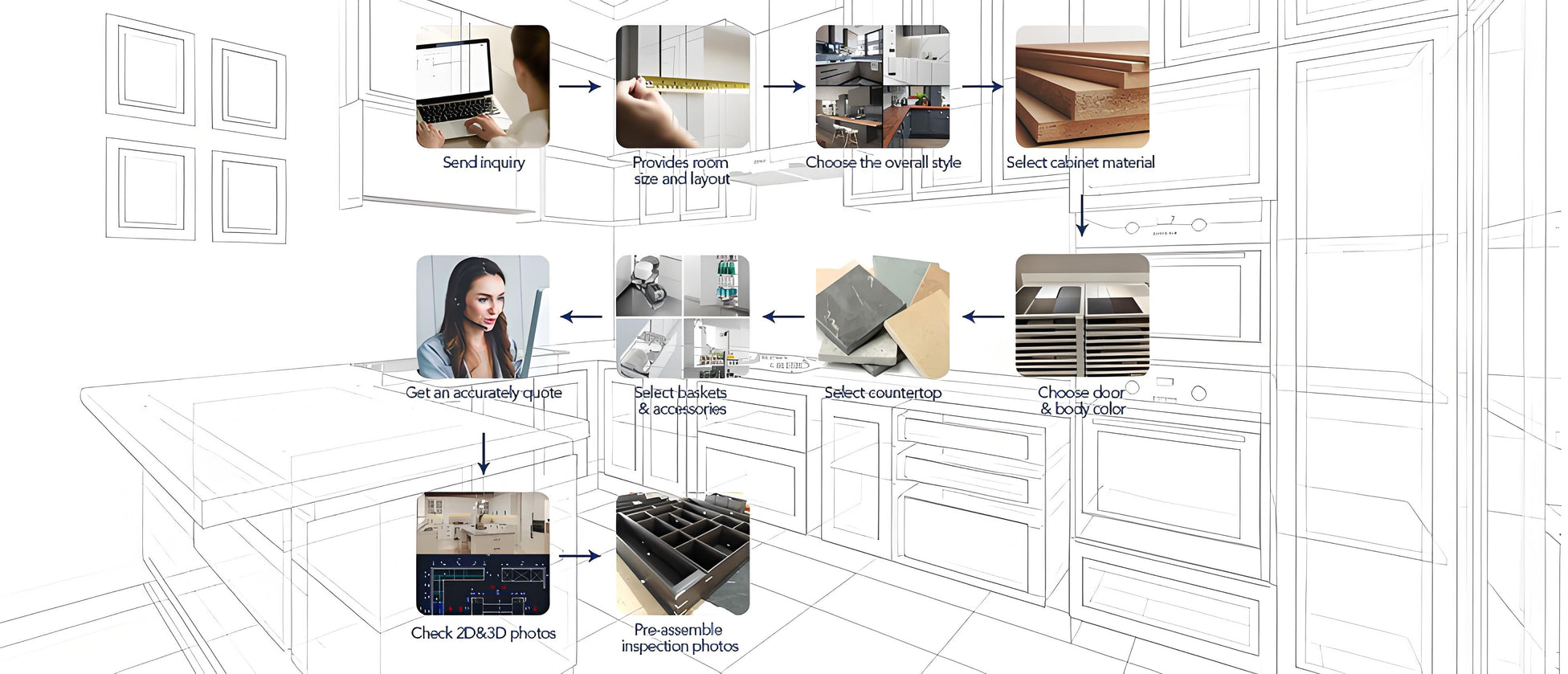 Send inquiry

Provides room size and layout

Choose the overall style

Select cabinet material

Choose door & body color

Select countertop

Select baskets & accessories

Get an accurately quote

Check 2D&3D photos

Pre-assemble inspection photos