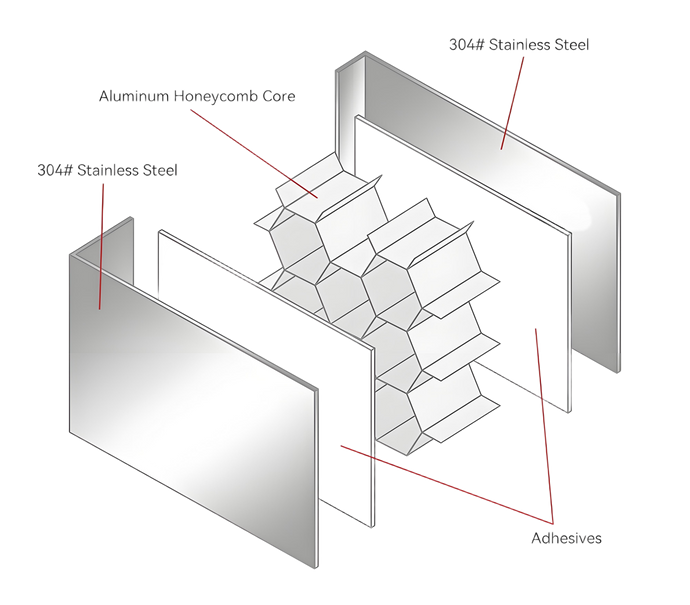 304# Stainless Steel

Aluminum Honeycomb Core

304# Stainless Steel

Adhesives